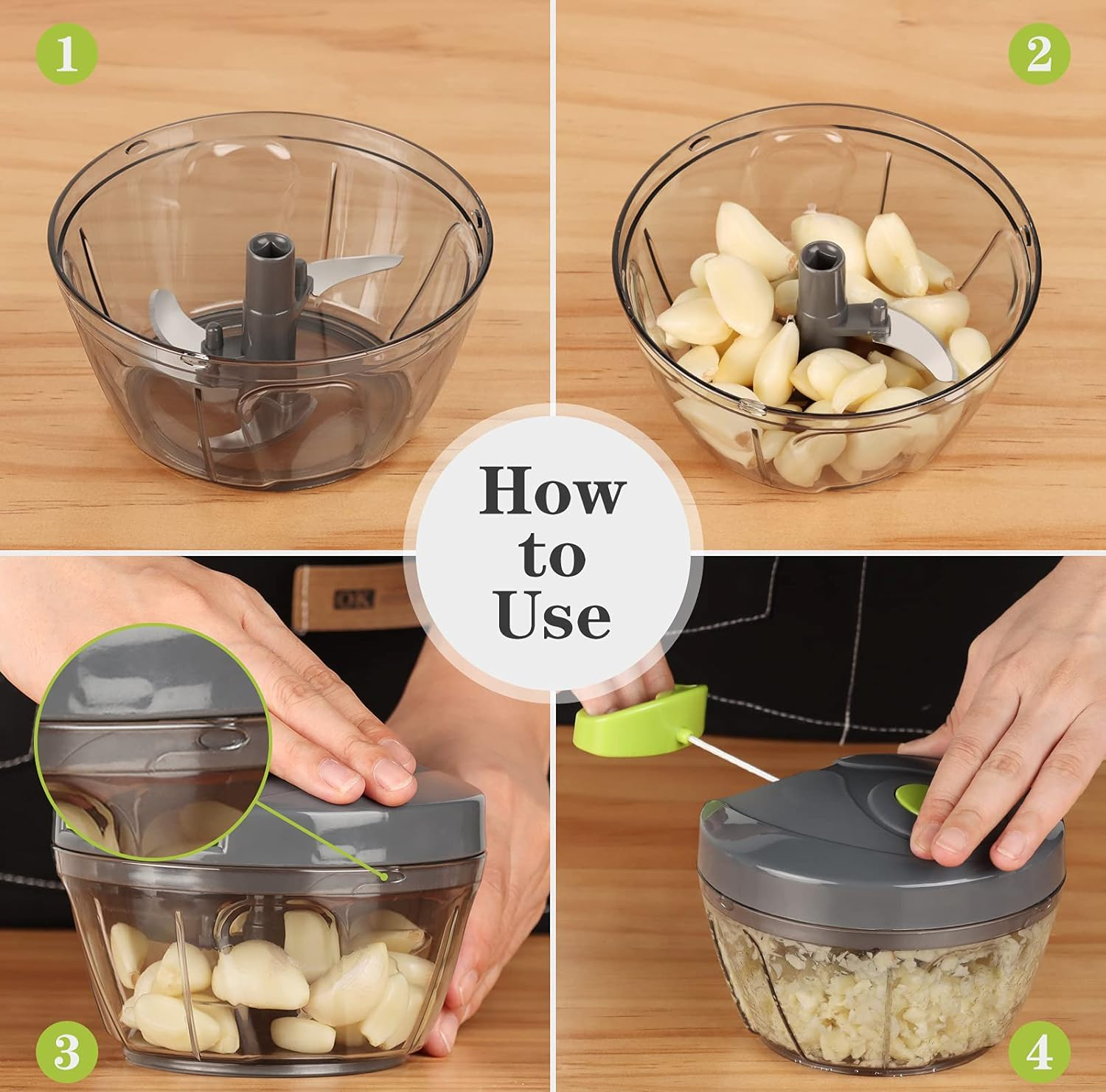 1

2

How to Use

OK

3

4